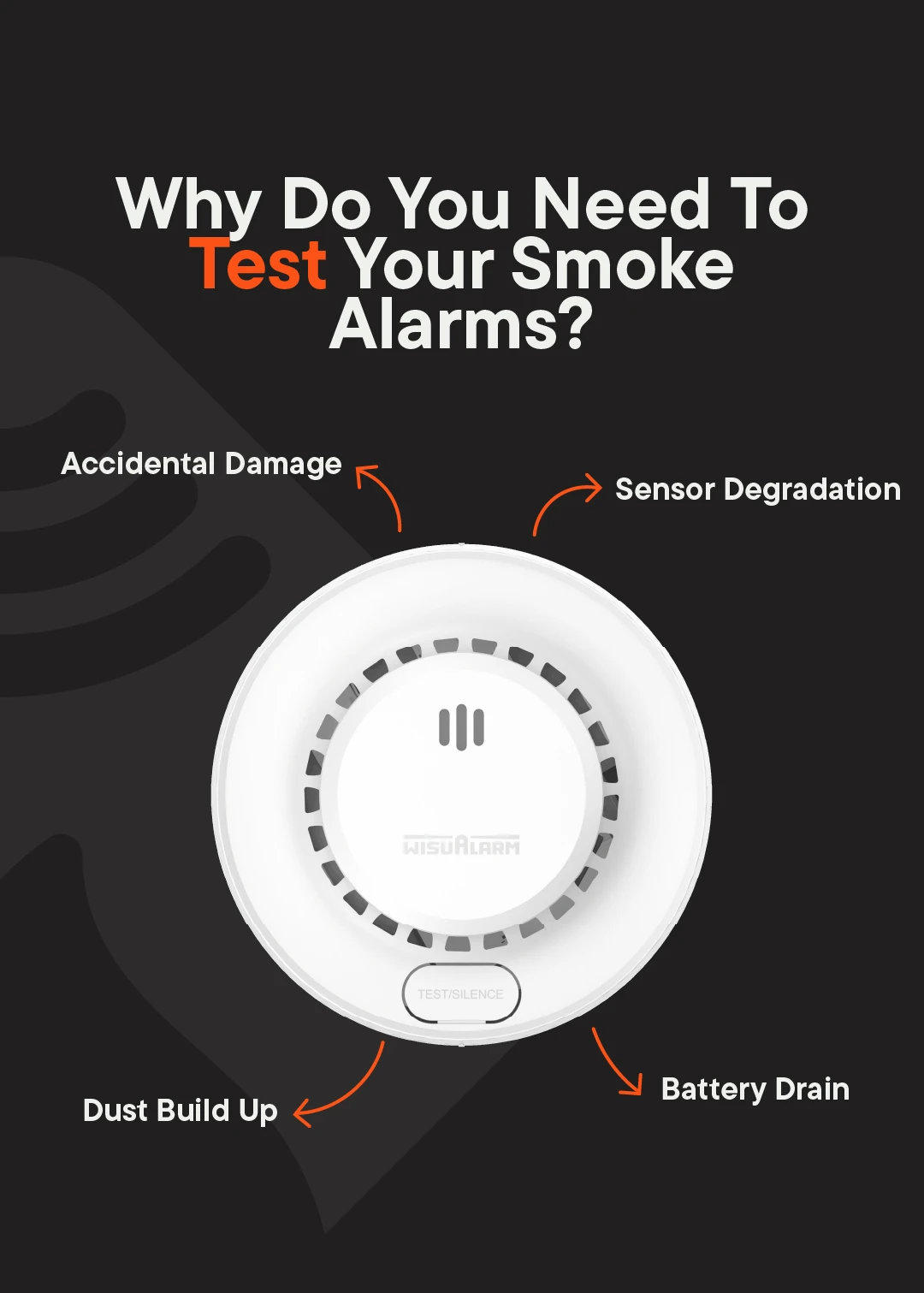 Why Do You Need To Test Your Smoke Alarms?

Accidental Damage

Sensor Degradation

WISUALARM

TEST/SILENCE

Dust Build Up

Battery Drain