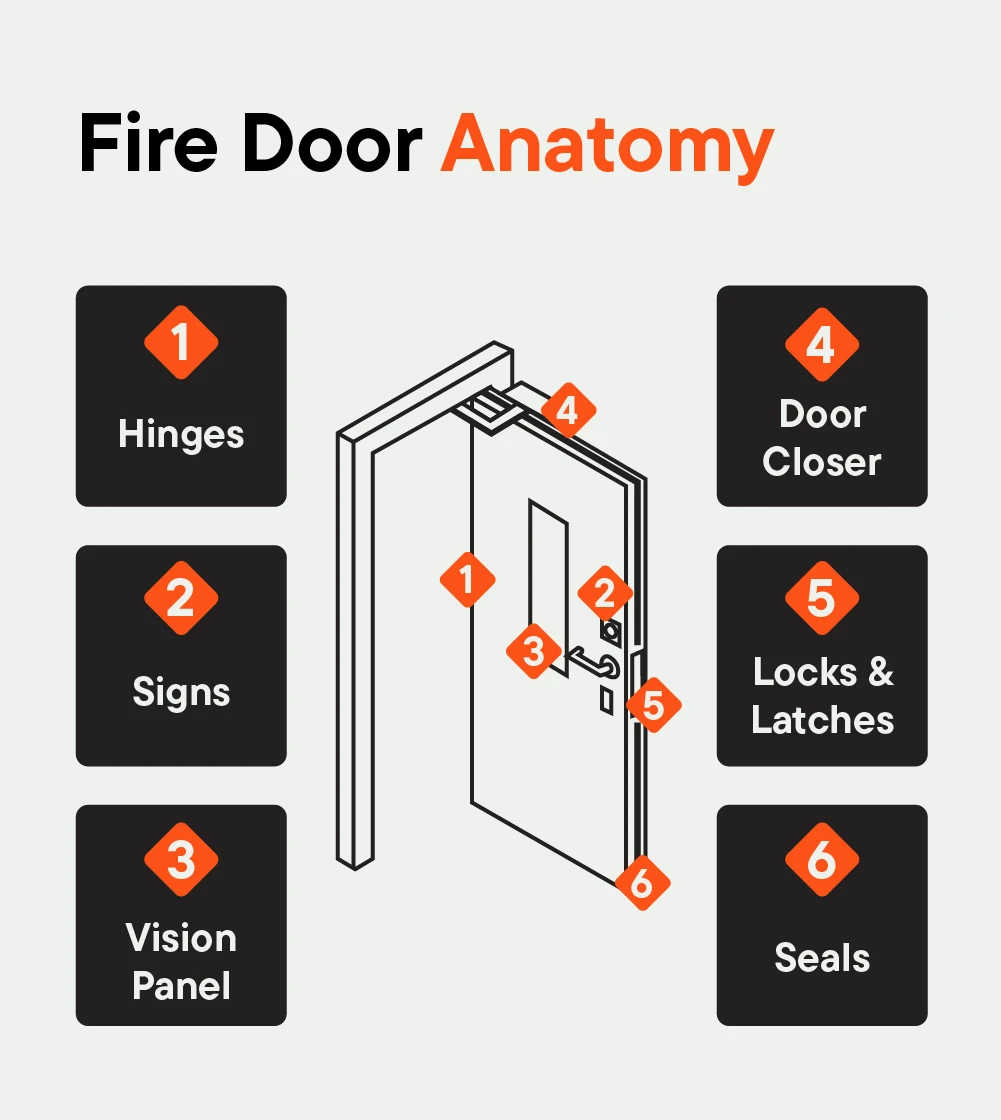 Fire Door Anatomy

1
Hinges

2
Signs

3
Vision Panel

4

1

2

3

5

6

4
Door Closer

5
Locks & Latches

6
Seals