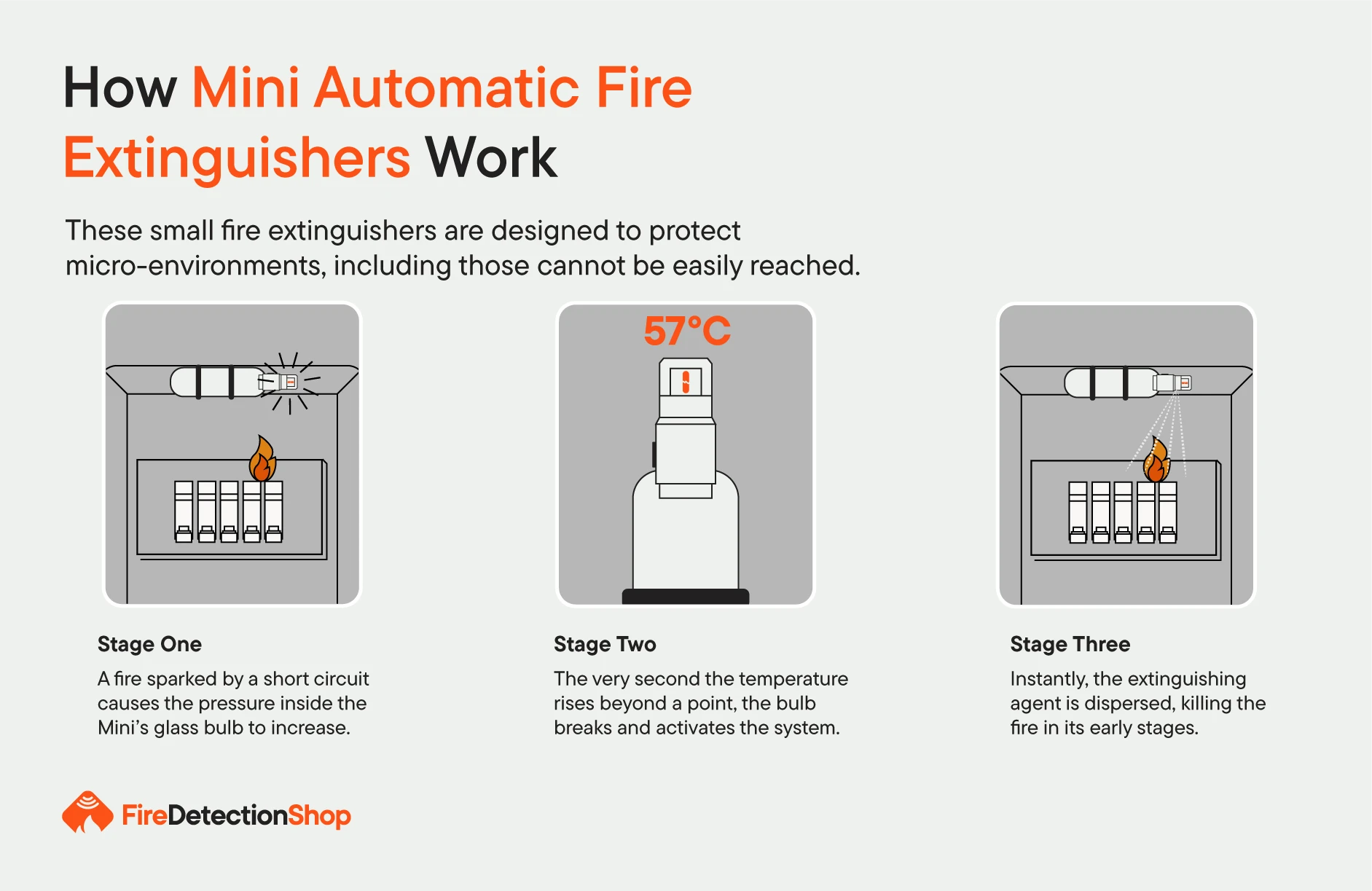 How Mini Automatic Fire Extinguishers Work

These small fire extinguishers are designed to protect micro-environments, including those cannot be easily reached.

57°C

Stage One
A fire sparked by a short circuit causes the pressure inside the Mini's glass bulb to increase.

Stage Two
The very second the temperature rises beyond a point, the bulb breaks and activates the system.

Stage Three
Instantly, the extinguishing agent is dispersed, killing the fire in its early stages.

FireDetectionShop